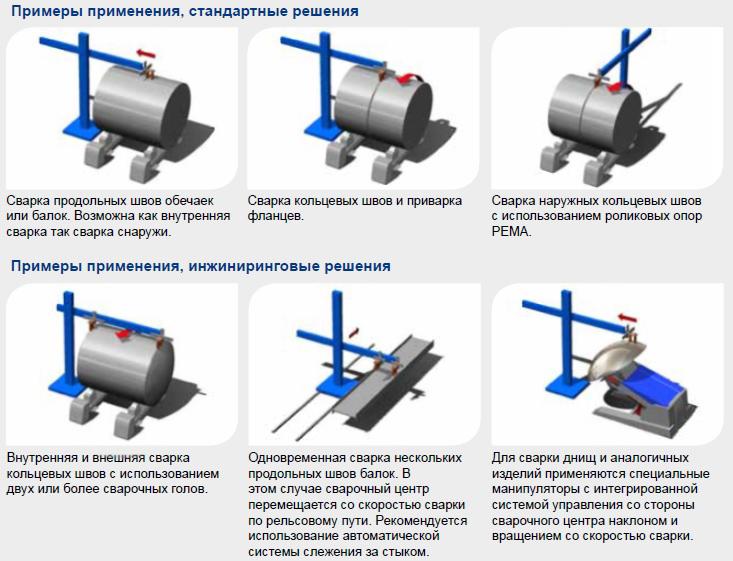 Примеры применения, стандартные решения

Сварка продольных швов обечаек или балок. Возможна как внутренняя сварка так сварка снаружи.

Сварка кольцевых швов и приварка фланцев.

Сварка наружных кольцевых швов с использованием роликовых опор PEMA.

Примеры применения, инжиниринговые решения

Внутренняя и внешняя сварка кольцевых швов с использованием двух или более сварочных голов.

Одновременная сварка нескольких продольных швов балок. В этом случае сварочный центр перемещается со скоростью сварки по рельсовому пути. Рекомендуется использование автоматической системы слежения за стыком.

Для сварки днищ и аналогичных изделий применяются специальные манипуляторы с интегрированной системой управления со стороны сварочного центра наклоном и вращением со скоростью сварки.